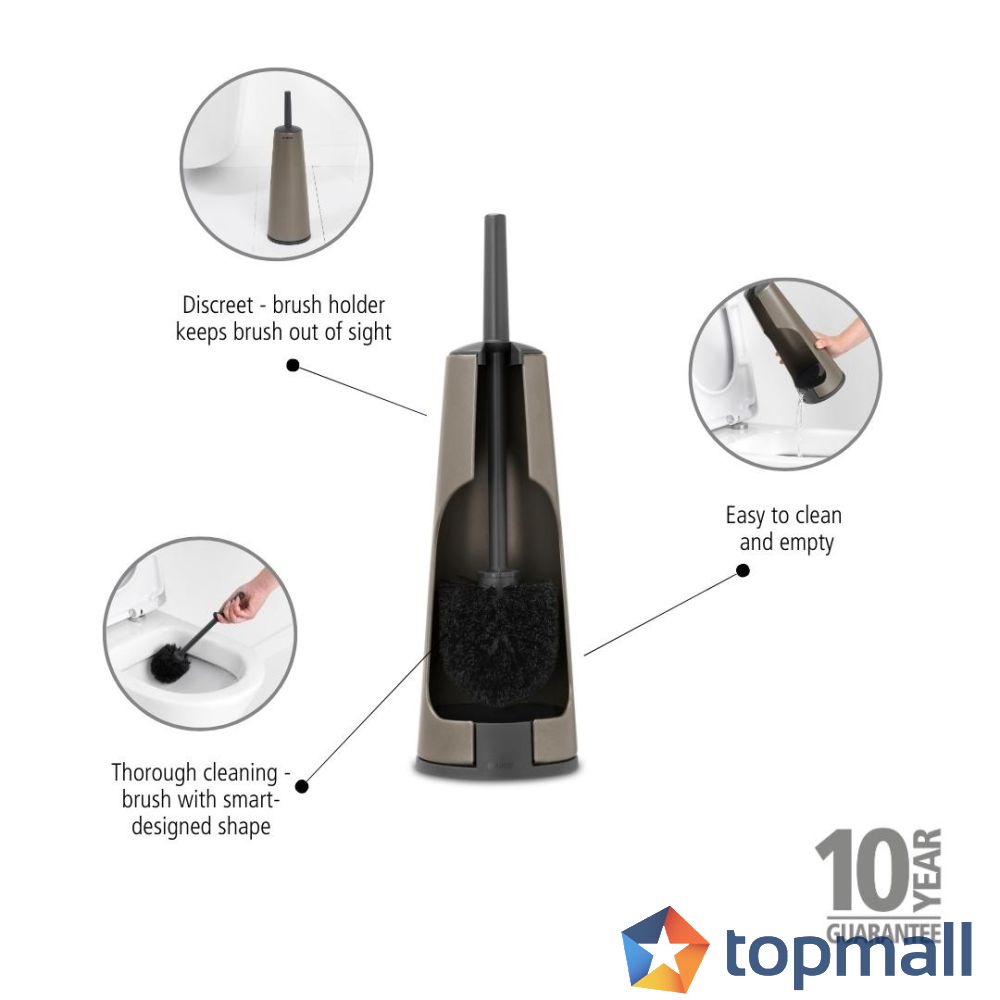 Discreet - brush holder keeps brush out of sight

Easy to clean and empty

Thorough cleaning - brush with smart-designed shape

10 YEAR GUARANTEE

topmall