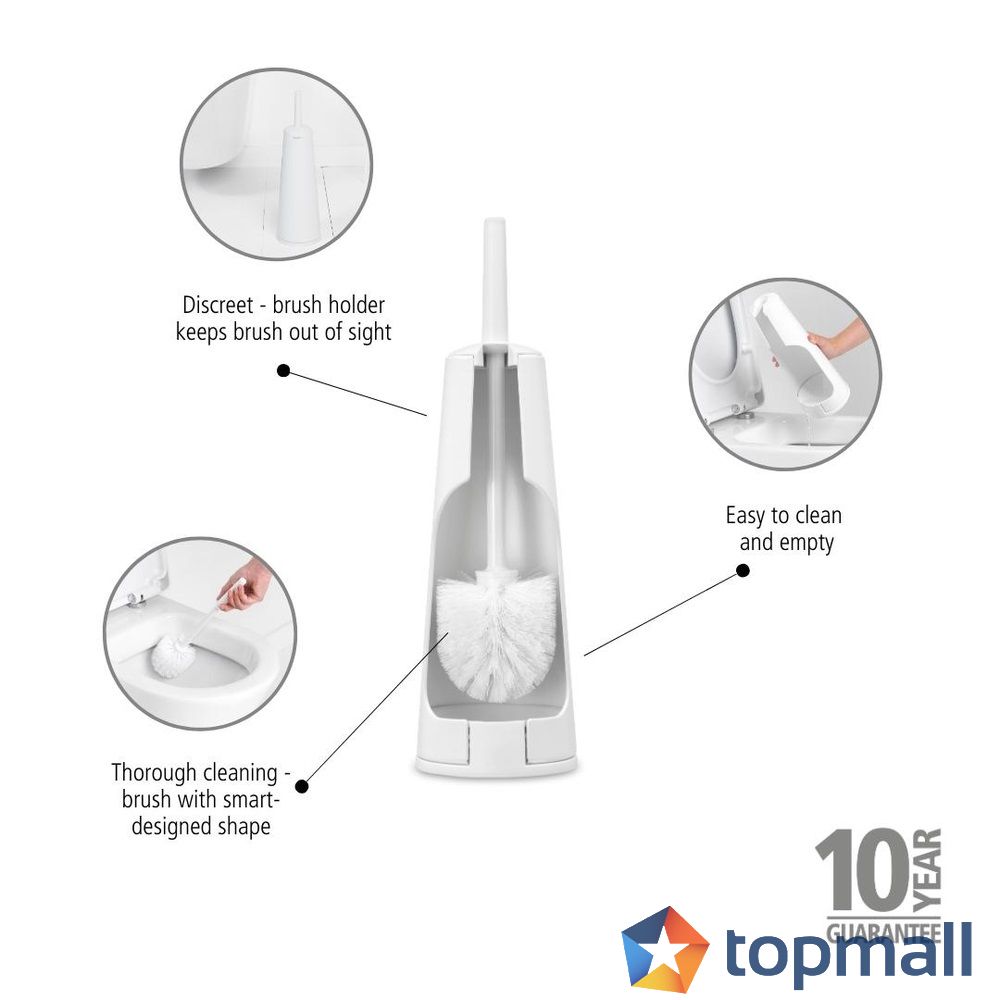 Discreet - brush holder keeps brush out of sight

Easy to clean and empty

Thorough cleaning - brush with smart-designed shape

10 YEAR GUARANTEE

topmall