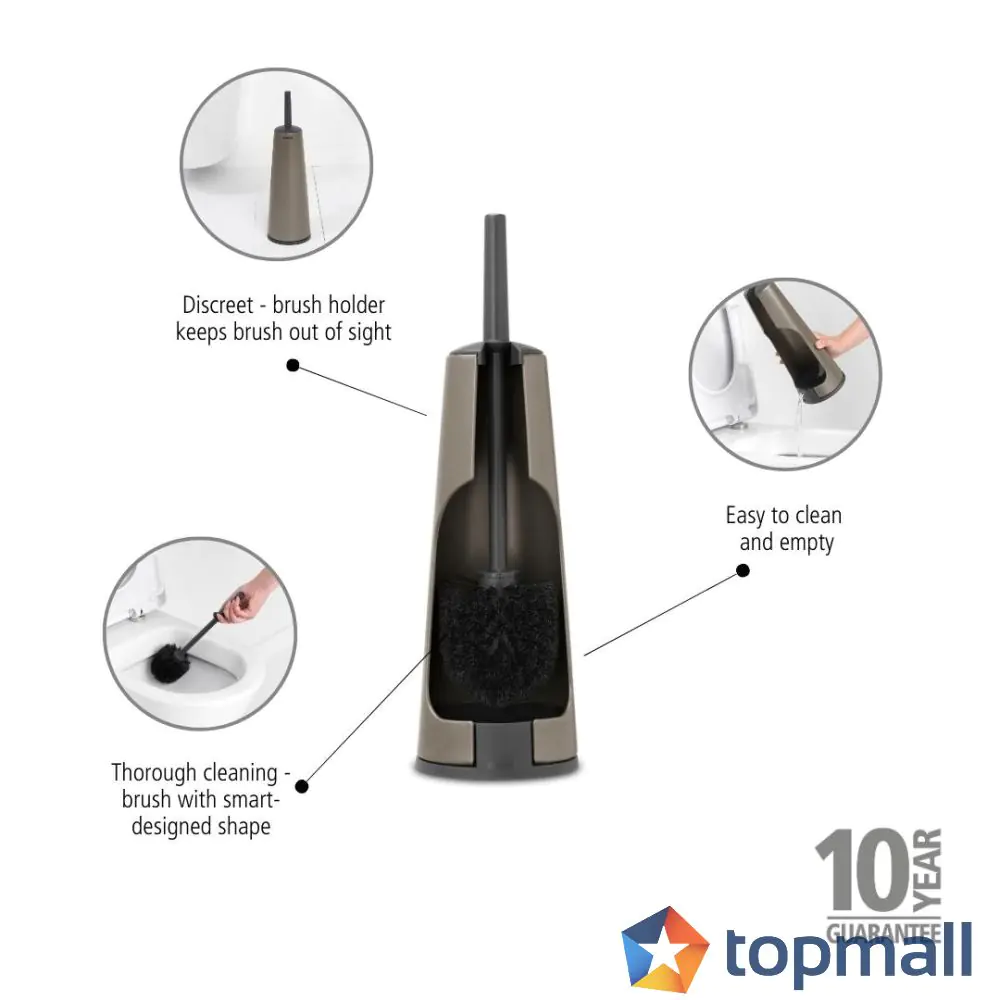 Discreet - brush holder keeps brush out of sight

Easy to clean and empty

Thorough cleaning - brush with smart-designed shape

10 YEAR GUARANTEE

topmall