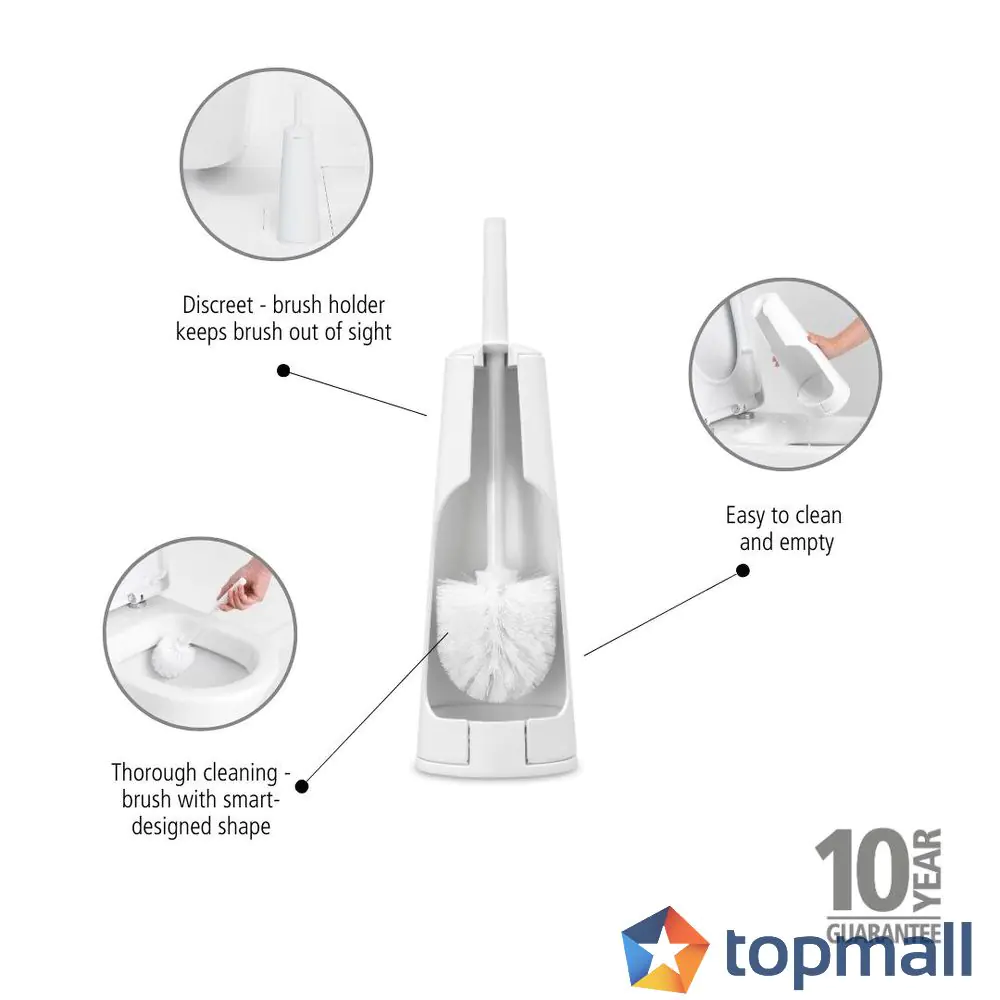 Discreet - brush holder keeps brush out of sight

Easy to clean and empty

Thorough cleaning - brush with smart-designed shape

10 YEAR GUARANTEE

topmall