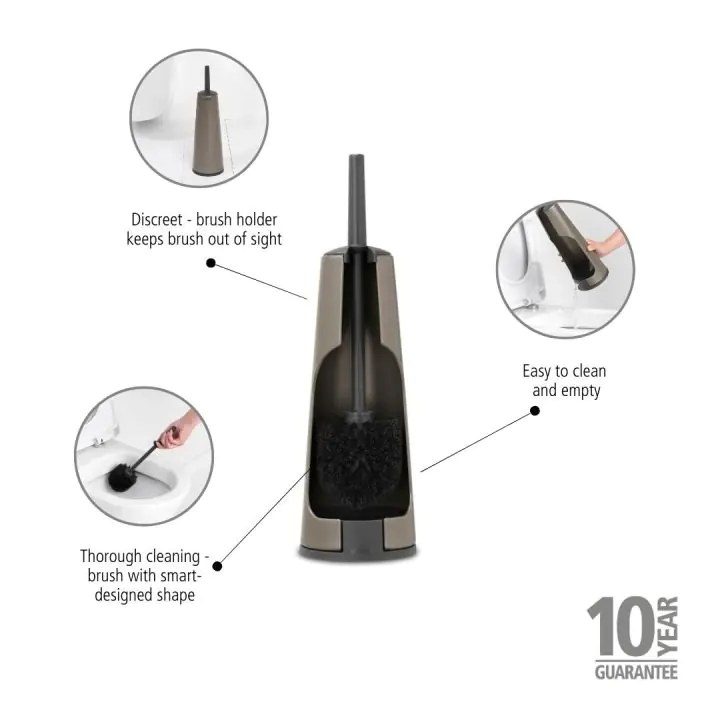 Discreet - brush holder keeps brush out of sight

Easy to clean and empty

Thorough cleaning - brush with smart-designed shape

10 YEAR
GUARANTEE