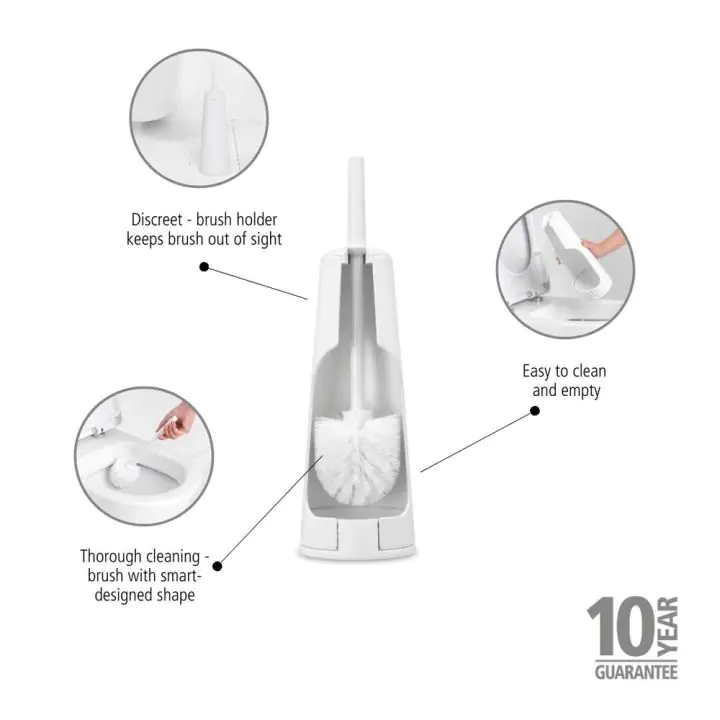 Discreet - brush holder keeps brush out of sight

Easy to clean and empty

Thorough cleaning - brush with smart-designed shape

10 YEAR
GUARANTEE